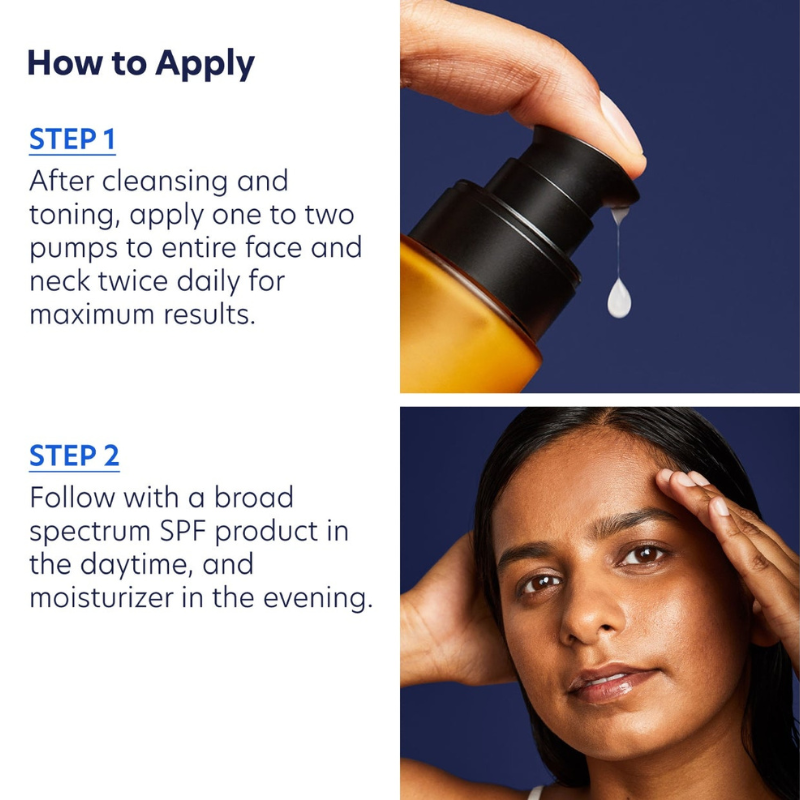 How to Apply

STEP 1
After cleansing and toning, apply one to two pumps to entire face and neck twice daily for maximum results.

STEP 2
Follow with a broad spectrum SPF product in the daytime, and moisturizer in the evening.