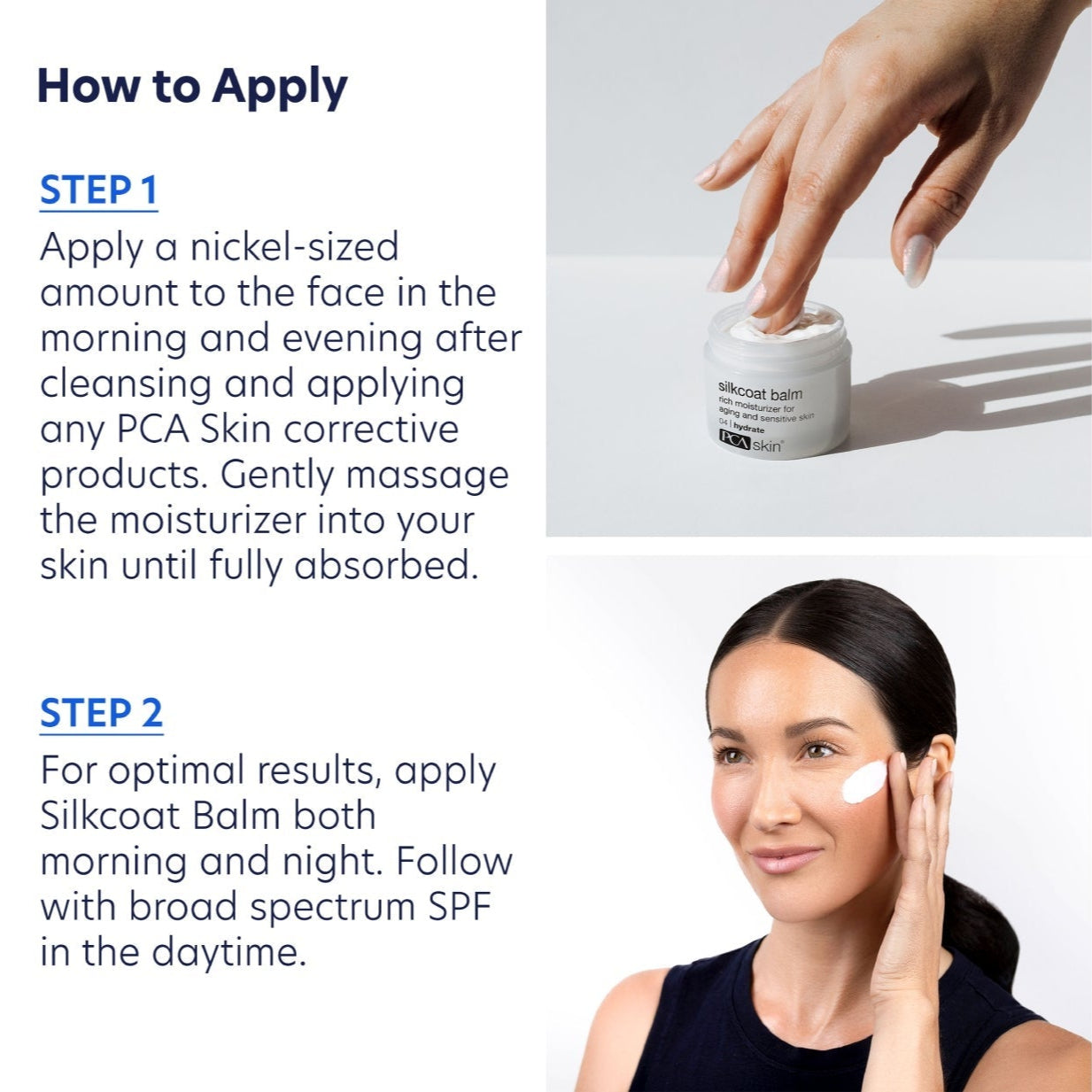 How to Apply

STEP 1

Apply a nickel-sized amount to the face in the morning and evening after cleansing and applying any PCA Skin corrective products. Gently massage the moisturizer into your skin until fully absorbed.

STEP 2

For optimal results, apply Silkcoat Balm both morning and night. Follow with broad spectrum SPF in the daytime.

silkcoat balm
rich moisturizer for aging and sensitive skin
04 | hydrate
PCA skin