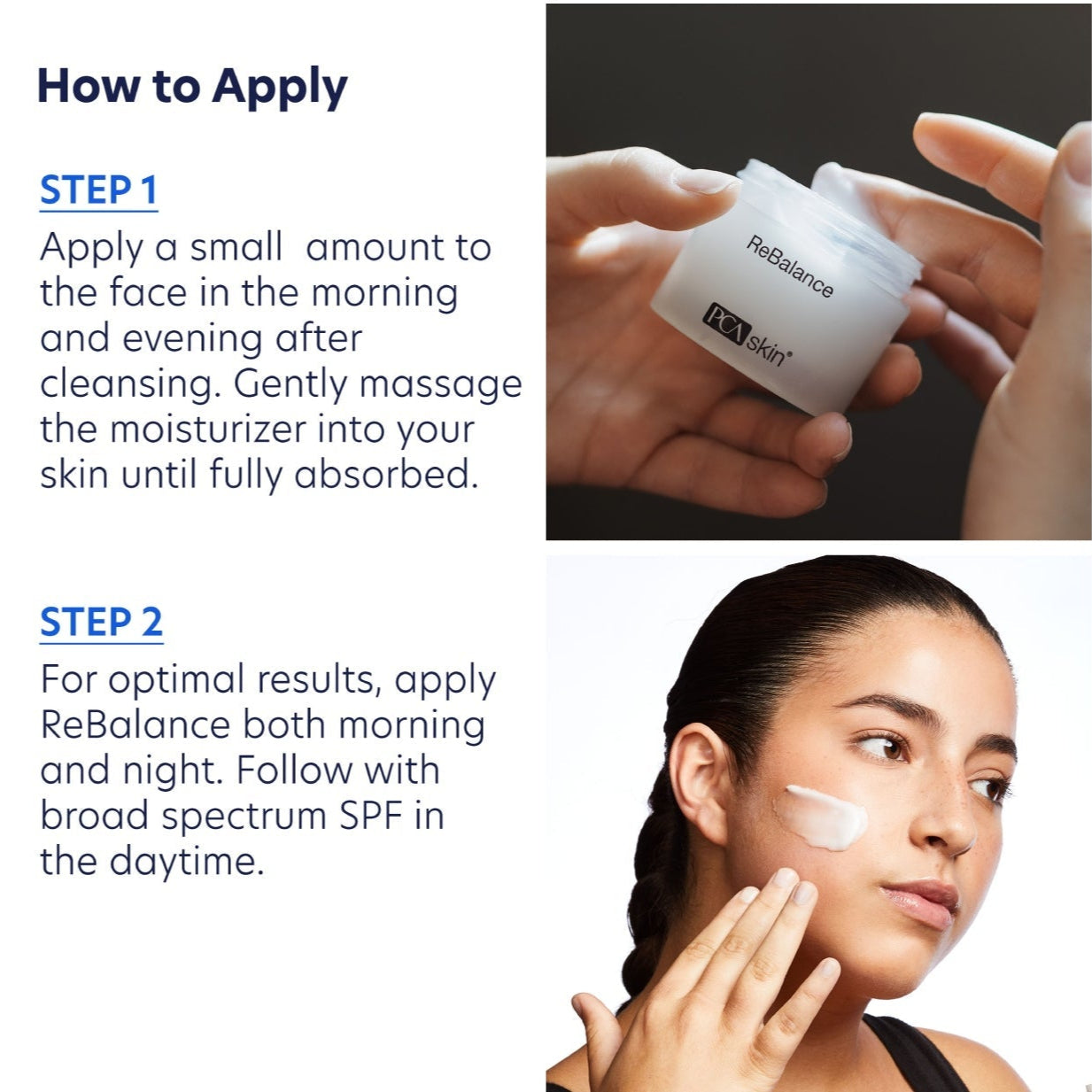 How to Apply

STEP 1

Apply a small  amount to the face in the morning and evening after cleansing. Gently massage the moisturizer into your skin until fully absorbed.

ReBalance

PCA skin®

STEP 2

For optimal results, apply ReBalance both morning and night. Follow with broad spectrum SPF in the daytime.