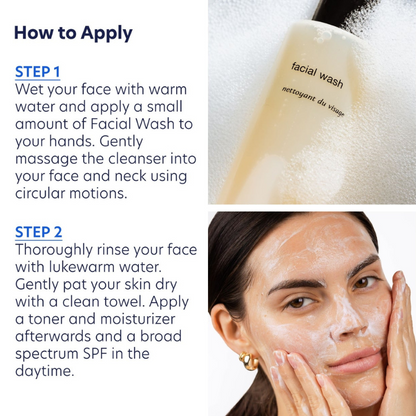 How to Apply

STEP 1
Wet your face with warm water and apply a small amount of Facial Wash to your hands. Gently massage the cleanser into your face and neck using circular motions.

STEP 2
Thoroughly rinse your face with lukewarm water. Gently pat your skin dry with a clean towel. Apply a toner and moisturizer afterwards and a broad spectrum SPF in the daytime.

facial wash
nettoyant du visage