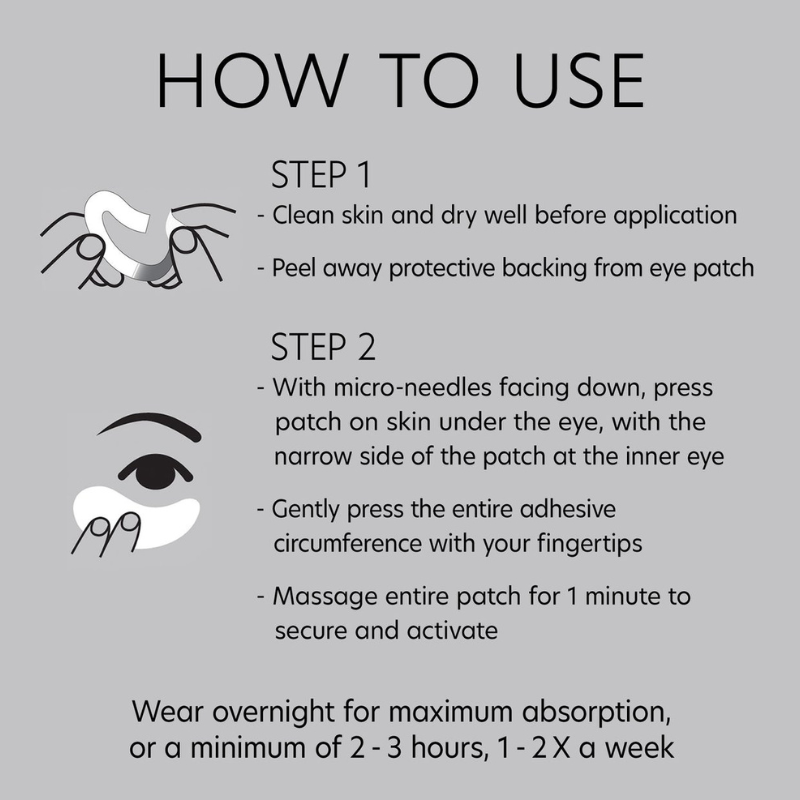 HOW TO USE

STEP 1

- Clean skin and dry well before application

- Peel away protective backing from eye patch

STEP 2

- With micro-needles facing down, press patch on skin under the eye, with the narrow side of the patch at the inner eye

- Gently press the entire adhesive circumference with your fingertips

- Massage entire patch for 1 minute to secure and activate

Wear overnight for maximum absorption, or a minimum of 2 - 3 hours, 1 - 2 X a week